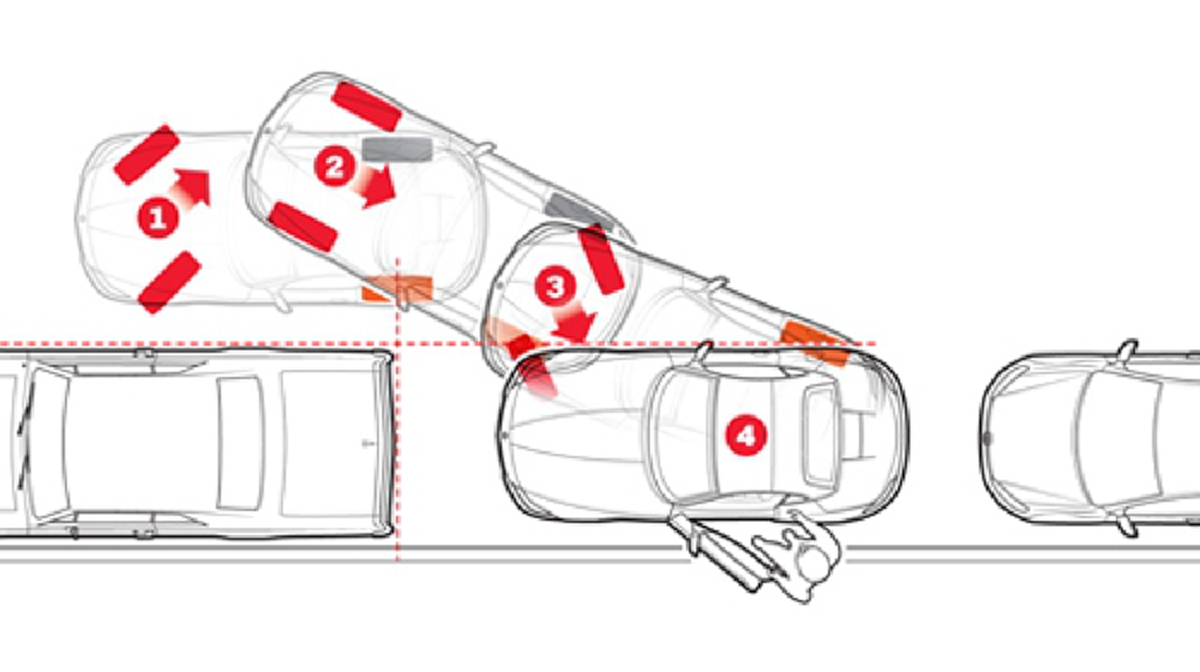 1
2
3
4