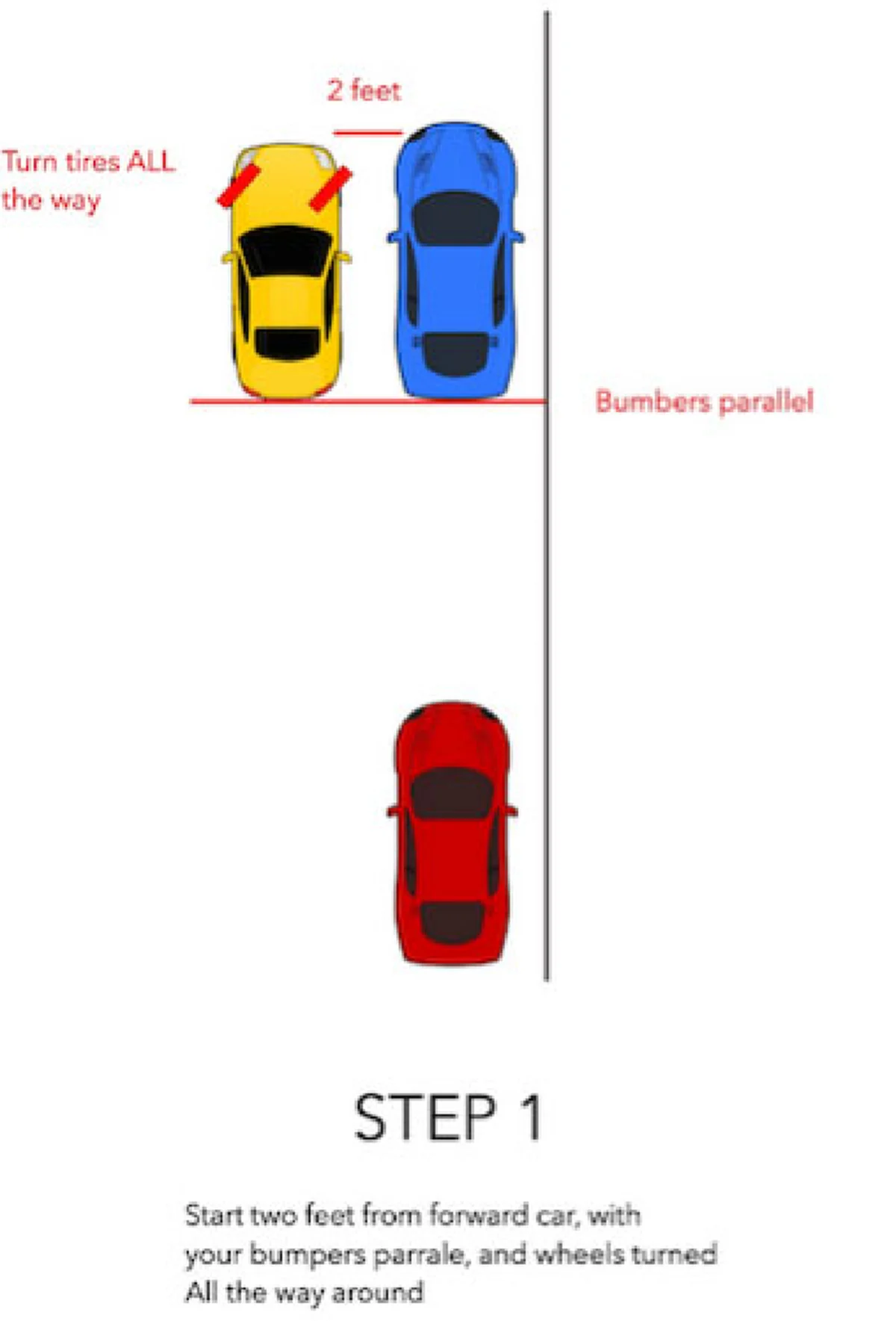 2 feet

Turn tires ALL the way

Bumbers parallel

STEP 1

Start two feet from forward car, with your bumpers parrale, and wheels turned All the way around